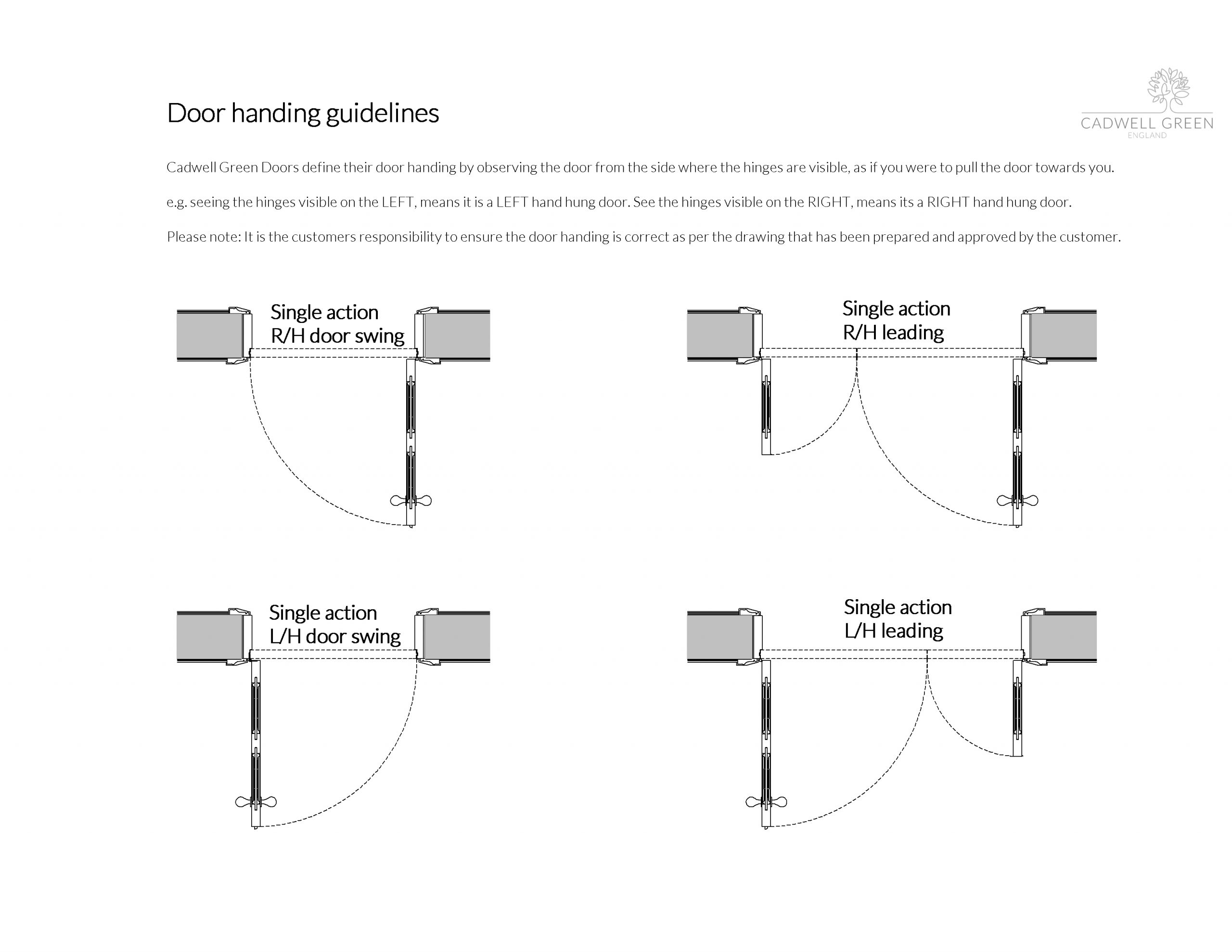 Door handing guidelines

CADWELL GREEN
ENGLAND

Cadwell Green Doors define their door handing by observing the door from the side where the hinges are visible, as if you were to pull the door towards you.

e.g. seeing the hinges visible on the LEFT, means it is a LEFT hand hung door. See the hinges visible on the RIGHT, means its a RIGHT hand hung door.

Please note: It is the customers responsibility to ensure the door handing is correct as per the drawing that has been prepared and approved by the customer.

Single action
R/H door swing

Single action
R/H leading

Single action
L/H door swing

Single action
L/H leading